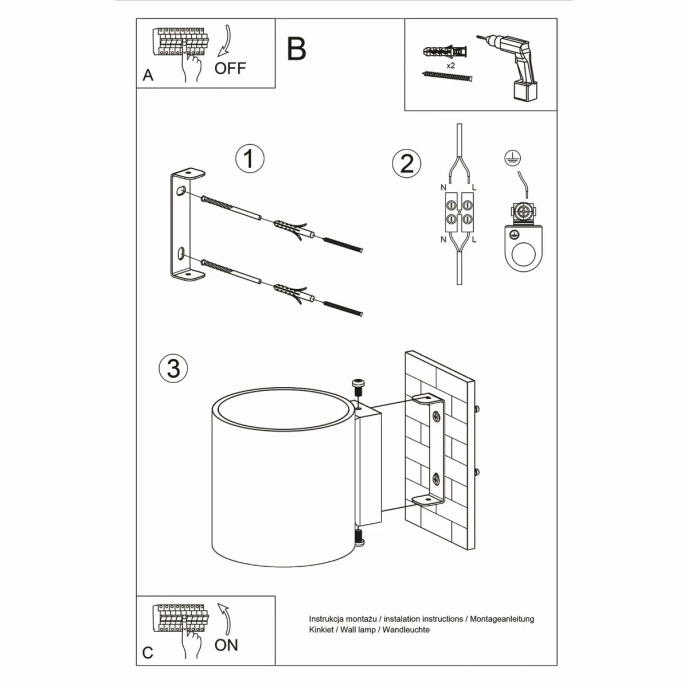 A
OFF
B
x2
1
2
N
L
N
L
3
C
ON
Instrukcja montażu / instalation instructions / Montageanleitung
Kinkiet / Wall lamp / Wandleuchte