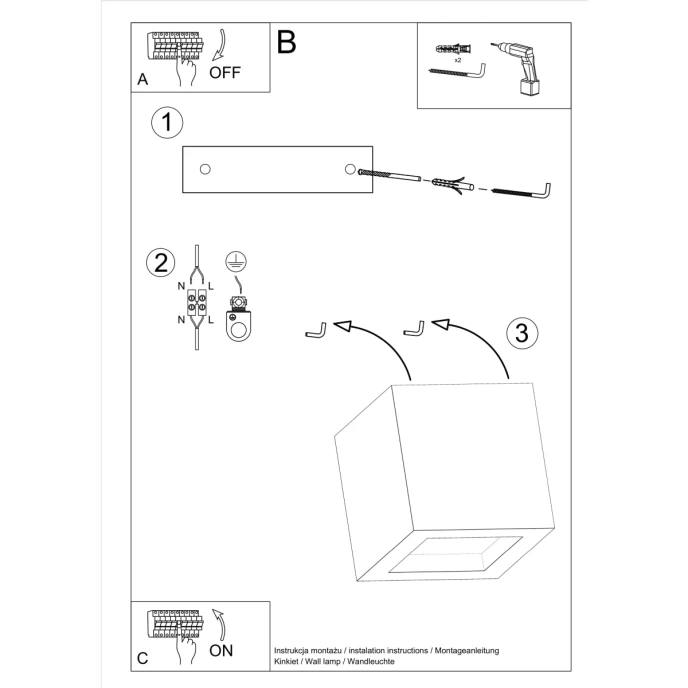 A
OFF

B

x2

1

2

N L
N L

3

C
ON

Instrukcja montażu / instalation instructions / Montageanleitung
Kinkiet / Wall lamp / Wandleuchte