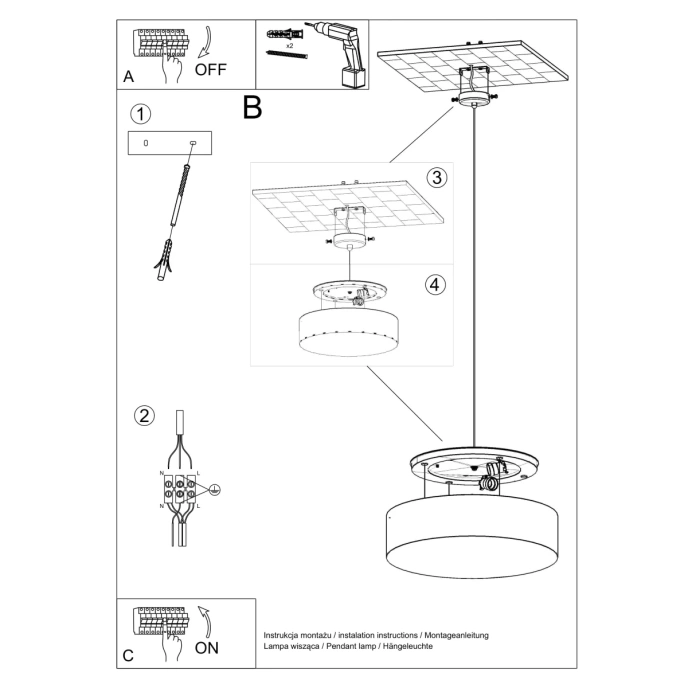 A
OFF
x2
B
1
3
4
2
N
L
N
L
C
ON
Instrukcja montażu / instalation instructions / Montageanleitung
Lampa wisząca / Pendant lamp / Hängeleuchte