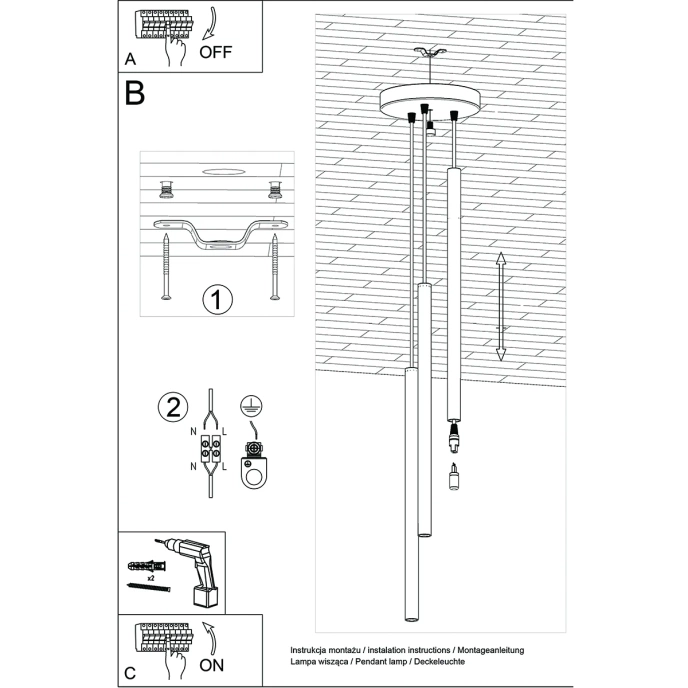 A
OFF

B

1

2
N L
N L

x2

C
ON

Instrukcja montażu / instalation instructions / Montageanleitung
Lampa wisząca / Pendant lamp / Deckeleuchte