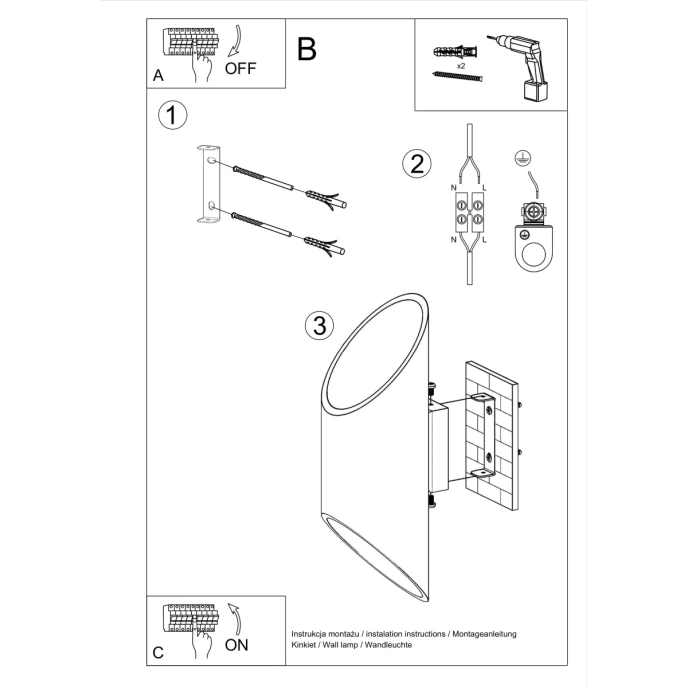 A OFF

B

x2

1

2

N L

N L

3

C ON

Instrukcja montażu / instalation instructions / Montageanleitung
Kinkiet / Wall lamp / Wandleuchte