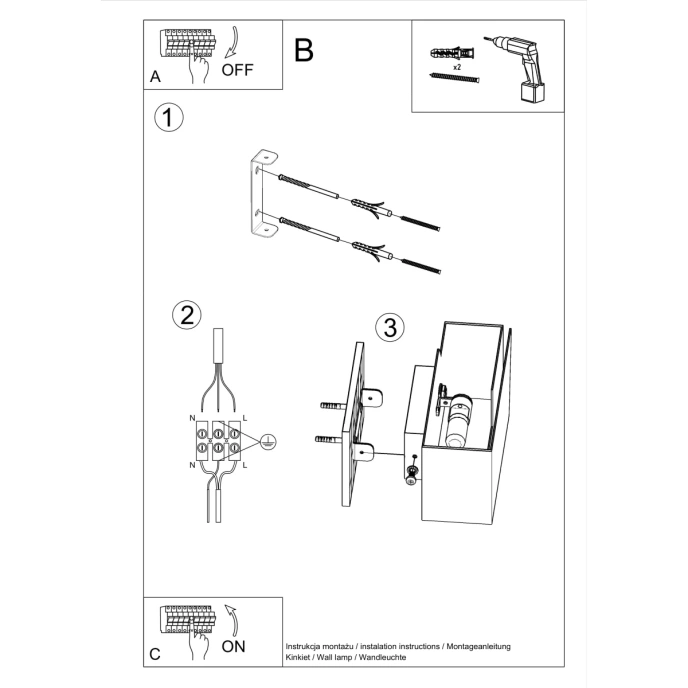 A
OFF
B
x2
1
2
N
L
N
L
3
C
ON
Instrukcja montażu / instalation instructions / Montageanleitung
Kinkiet / Wall lamp / Wandleuchte