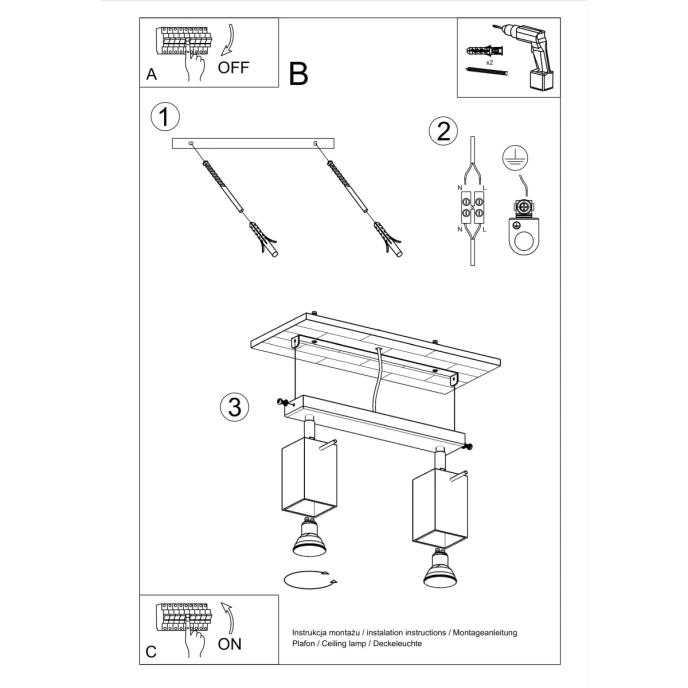 A OFF

B

x2

1

2

N L

N L

3

C ON

Instrukcja montażu / instalation instructions / Montageanleitung
Plafon / Ceiling lamp / Deckeleuchte