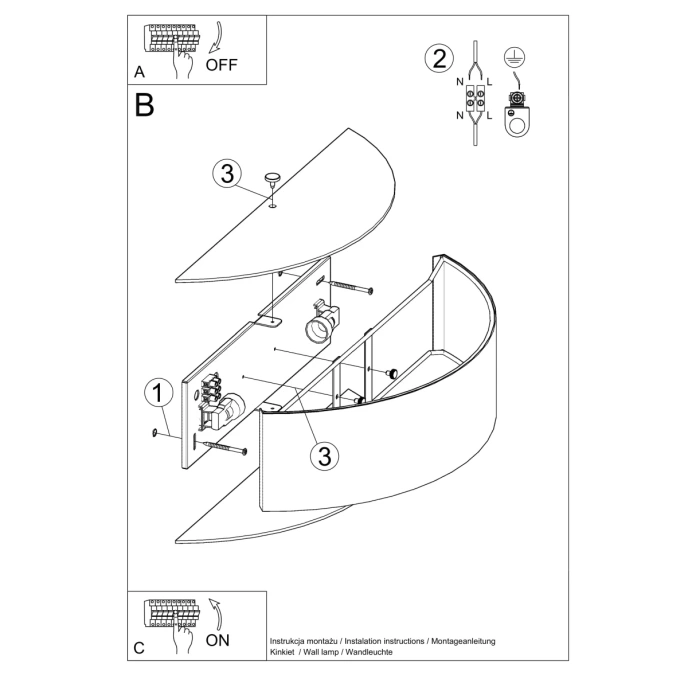 A
OFF

B

2
N L
N L

3

1

3

C
ON

Instrukcja montażu / Instalation instructions / Montageanleitung
Kinkiet / Wall lamp / Wandleuchte