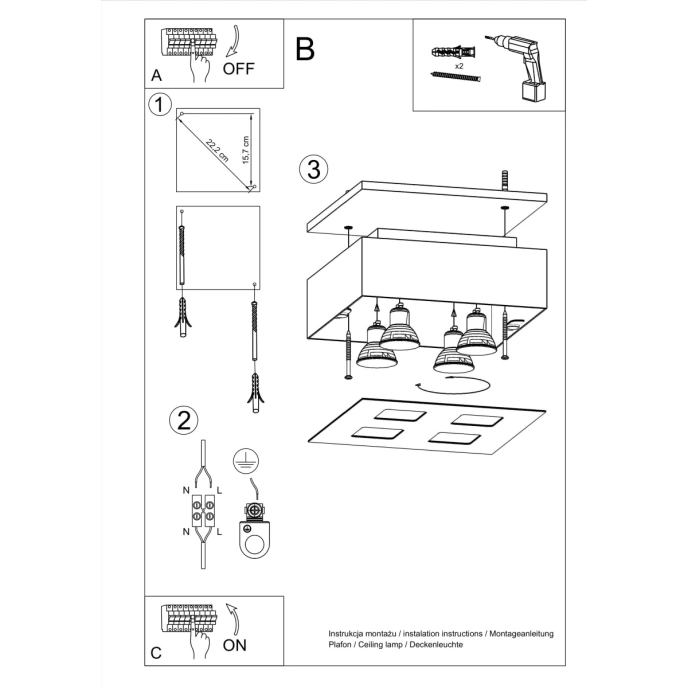 A
OFF
B
x2
1
22,2 cm
15,7 cm
3
2
N
L
N
L
C
ON
Instrukcja montażu / instalation instructions / Montageanleitung
Plafon / Ceiling lamp / Deckenleuchte