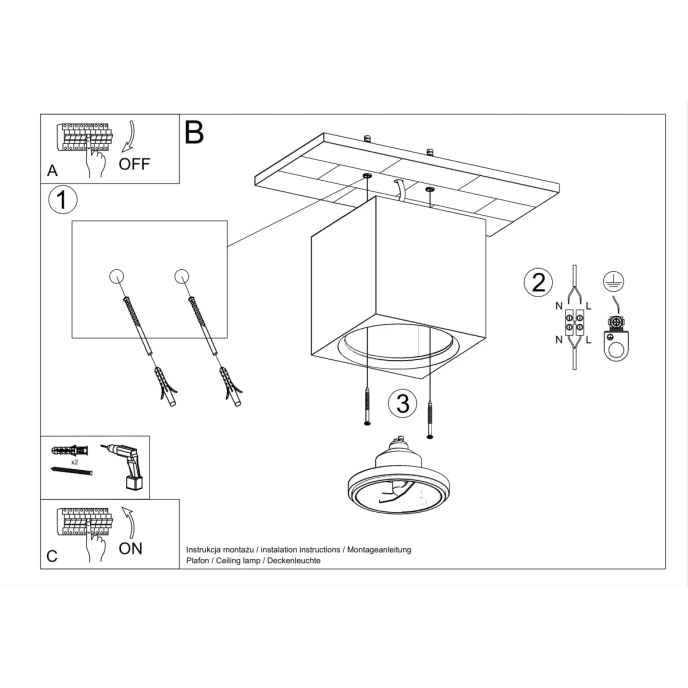 A
OFF

B

1

2

N L

N L

3

x2

C
ON

Instrukcja montażu / instalation instructions / Montageanleitung
Plafon / Ceiling lamp / Deckenleuchte