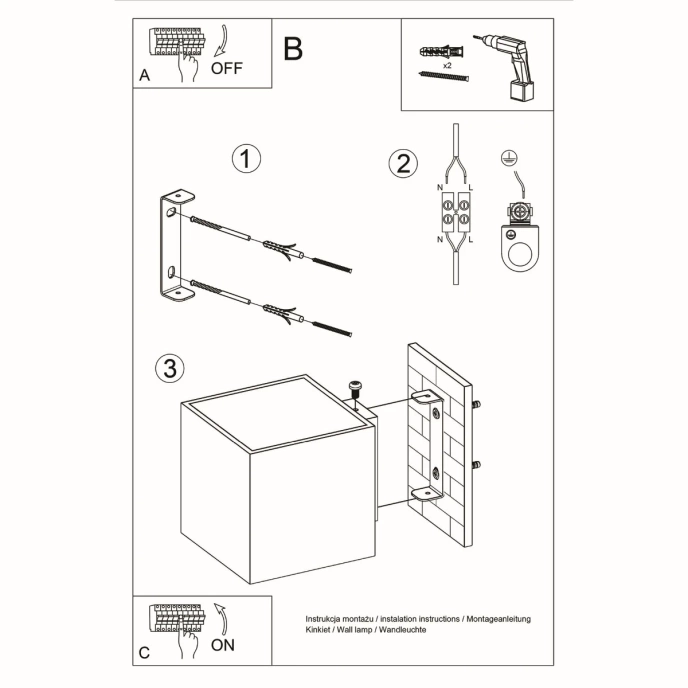 A
OFF
B
x2
1
2
N
L
N
L
3
C
ON
Instrukcja montażu / instalation instructions / Montageanleitung
Kinkiet / Wall lamp / Wandleuchte