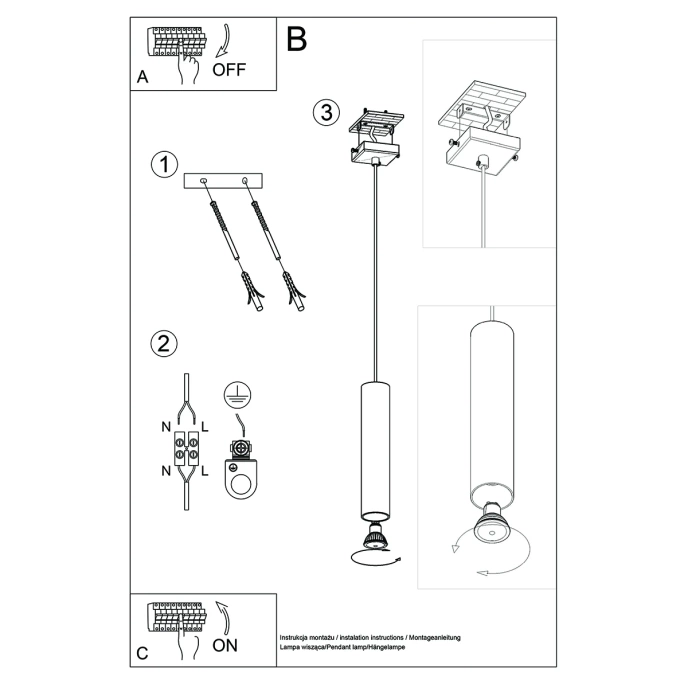 A
OFF

B

1

2

N
L
N
L

3

C
ON

Instrukcja montażu / instalation instructions / Montageanleitung
Lampa wisząca/Pendant lamp/Hängelampe