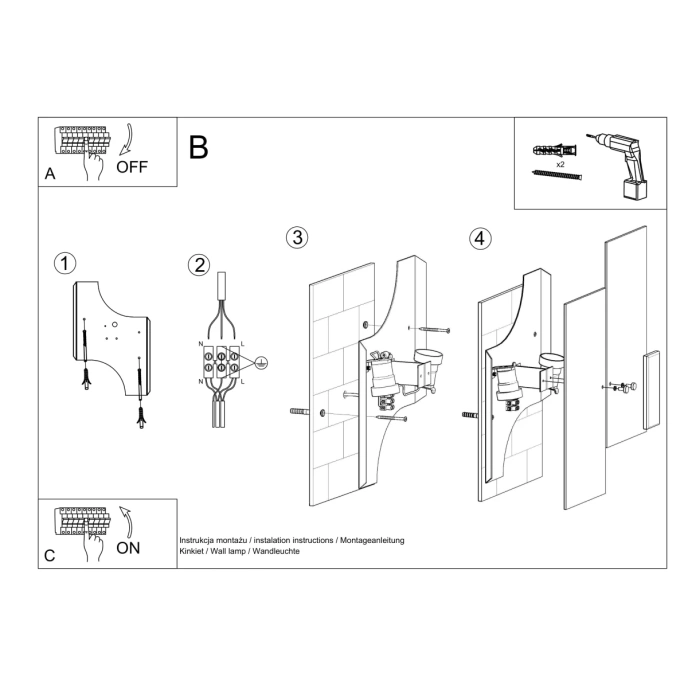 A
OFF

B

x2

1

2

N
L
N
L

3

4

C
ON

Instrukcja montażu / instalation instructions / Montageanleitung
Kinkiet / Wall lamp / Wandleuchte