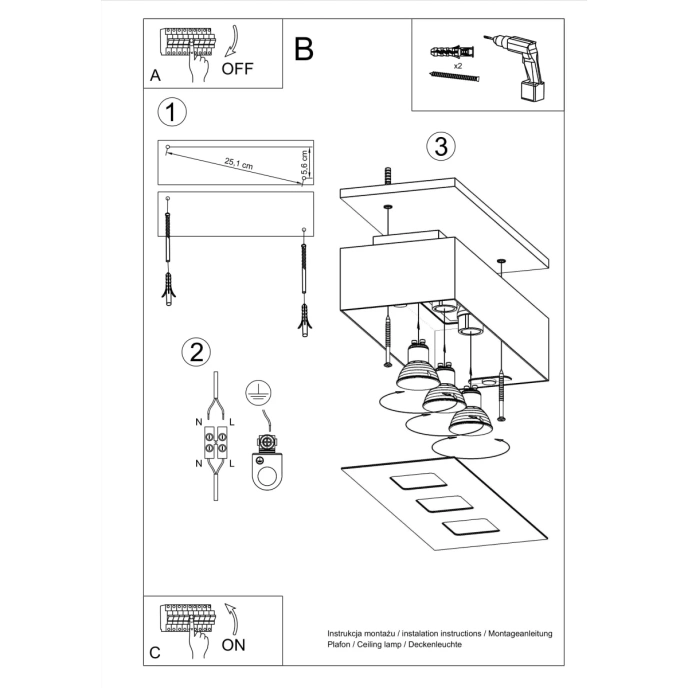 A
OFF
B
x2
1
25,1 cm
5,6 cm
3
2
N
L
N
L
C
ON
Instrukcja montażu / instalation instructions / Montageanleitung
Plafon / Ceiling lamp / Deckenleuchte