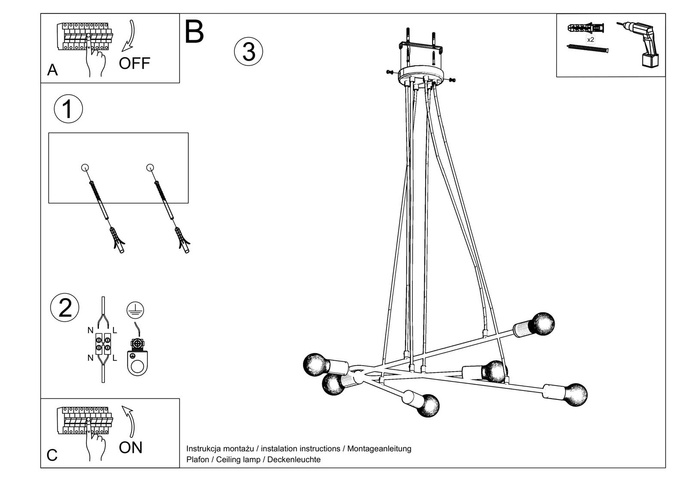 A
OFF

B

3

x2

1

2

N L
N L

C
ON

Instrukcja montażu / instalation instructions / Montageanleitung
Plafon / Ceiling lamp / Deckenleuchte