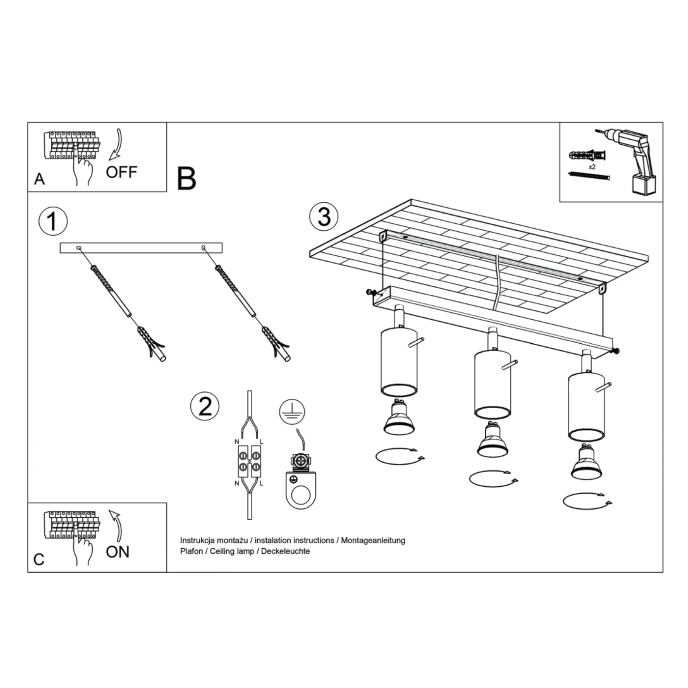 A
OFF

B

x2

1

3

2

N L
N L

C
ON

Instrukcja montażu / instalation instructions / Montageanleitung
Plafon / Ceiling lamp / Deckeleuchte