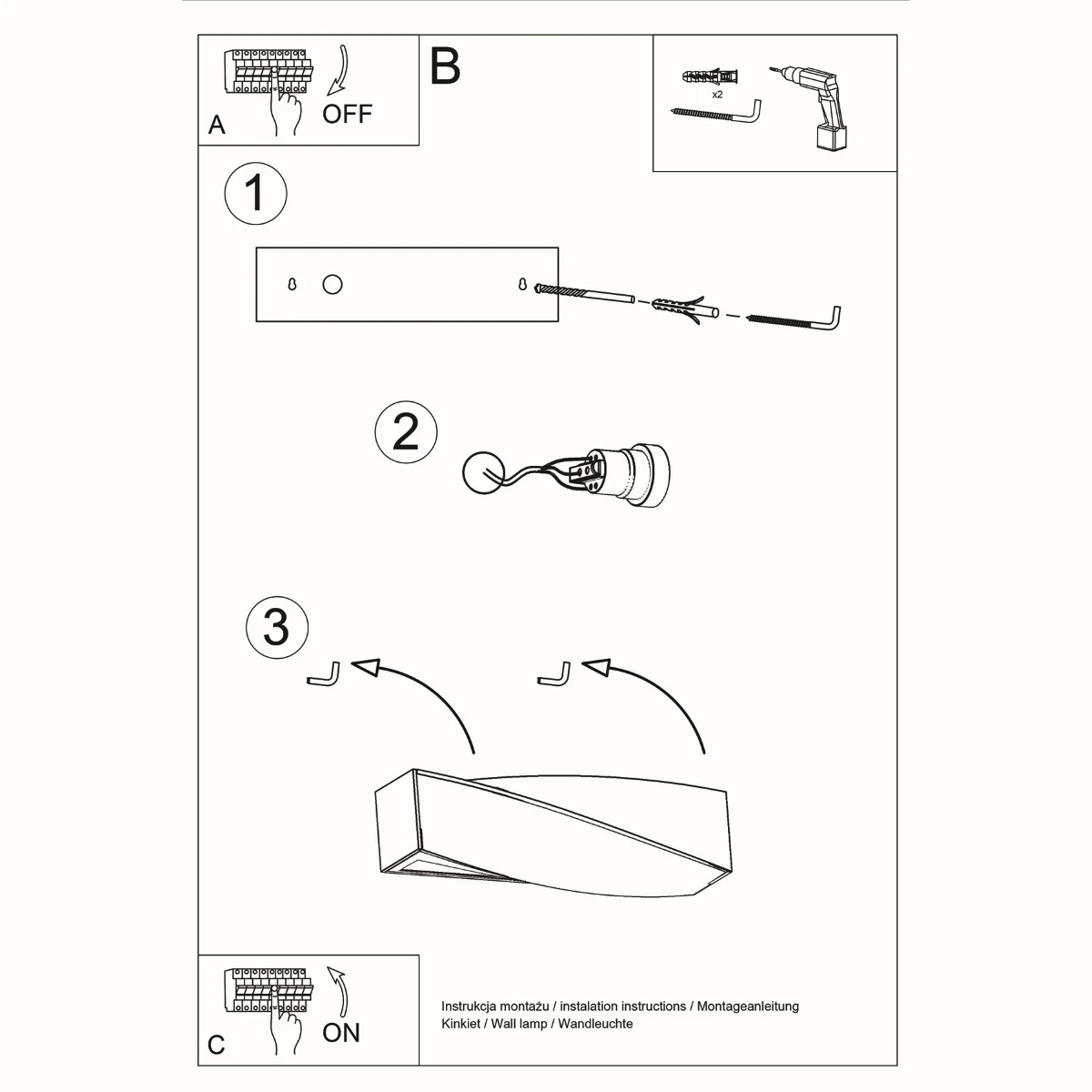 A

OFF

B

x2

1

2

3

C

ON

Instrukcja montażu / instalation instructions / Montageanleitung
Kinkiet / Wall lamp / Wandleuchte