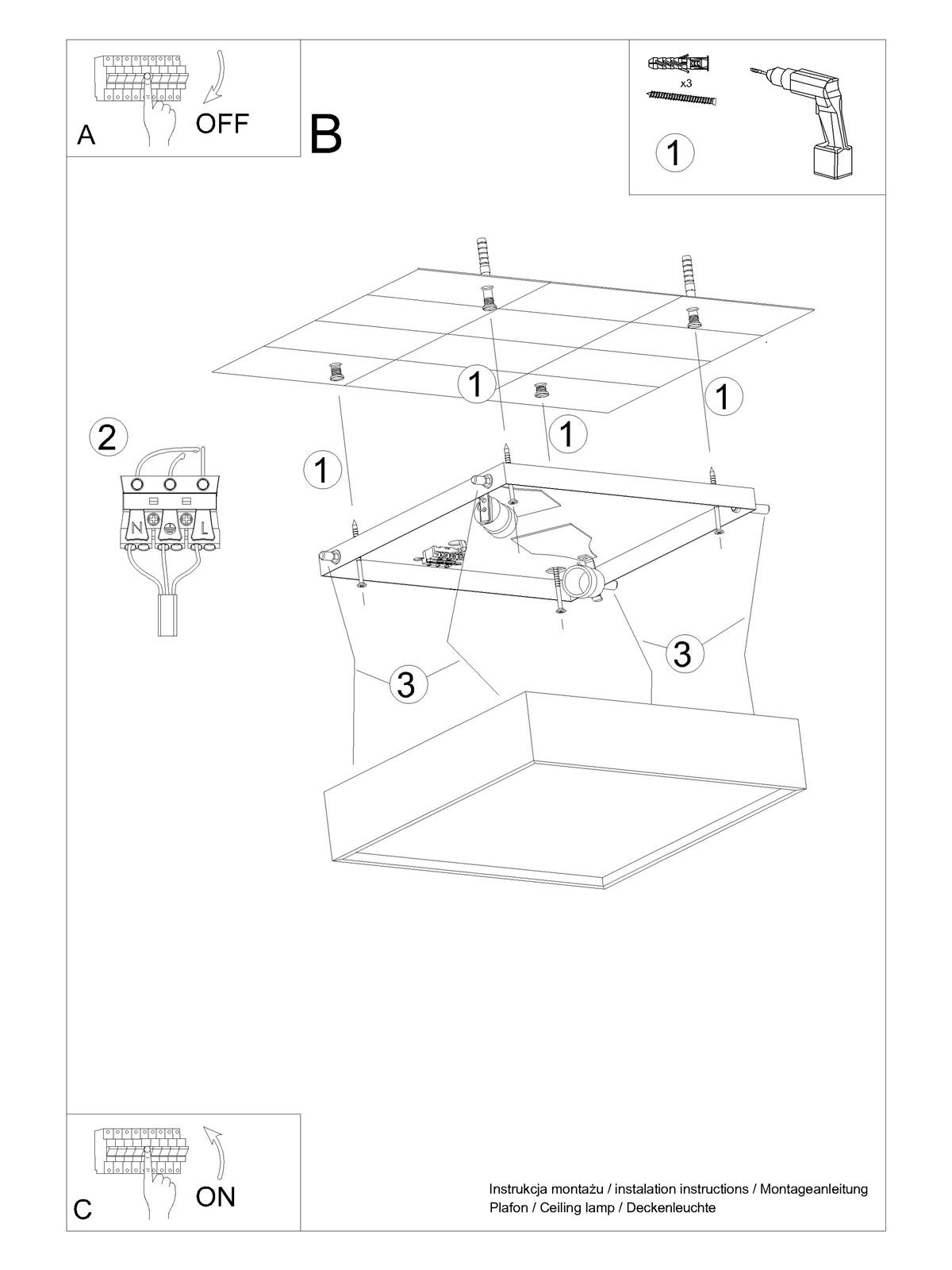 A
OFF

B

x3

1

1

1

1

1

2

N

L

3

3

C
ON

Instrukcja montażu / instalation instructions / Montageanleitung
Plafon / Ceiling lamp / Deckenleuchte