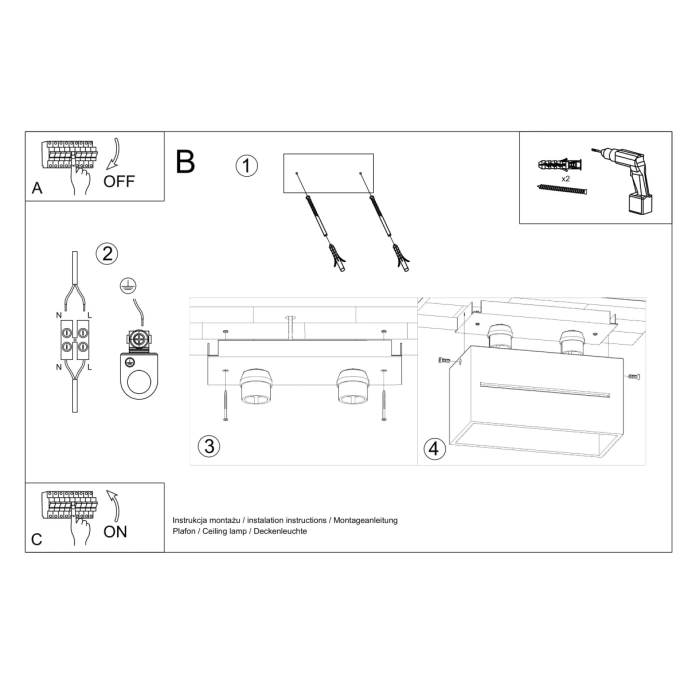 A
OFF

B

1

x2

2

N L

N L

3

4

C
ON

Instrukcja montażu / instalation instructions / Montageanleitung
Plafon / Ceiling lamp / Deckenleuchte