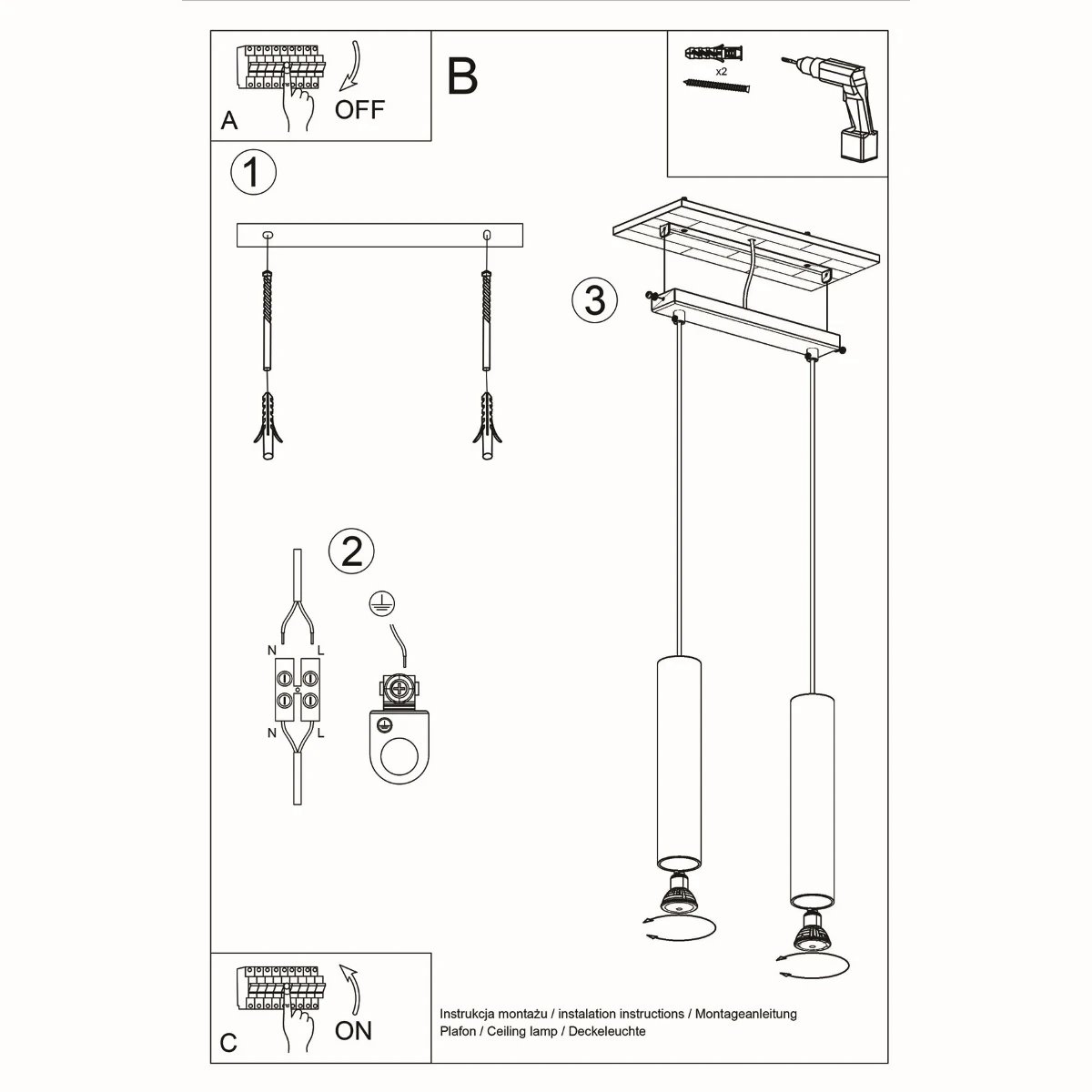 A

OFF

B

x2

1

3

2

N L

N L

C

ON

Instrukcja montażu / instalation instructions / Montageanleitung
Plafon / Ceiling lamp / Deckeleuchte