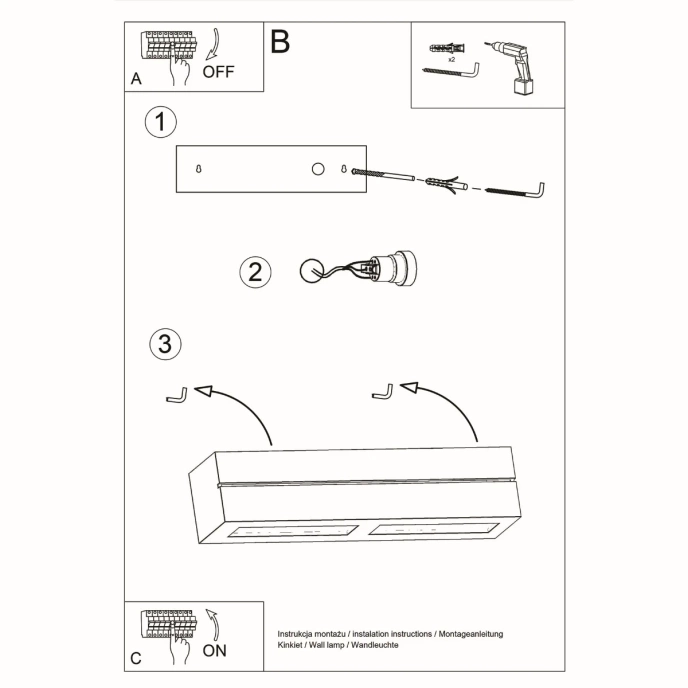 A
OFF
B
x2
1
2
3
C
ON
Instrukcja montażu / instalation instructions / Montageanleitung
Kinkiet / Wall lamp / Wandleuchte