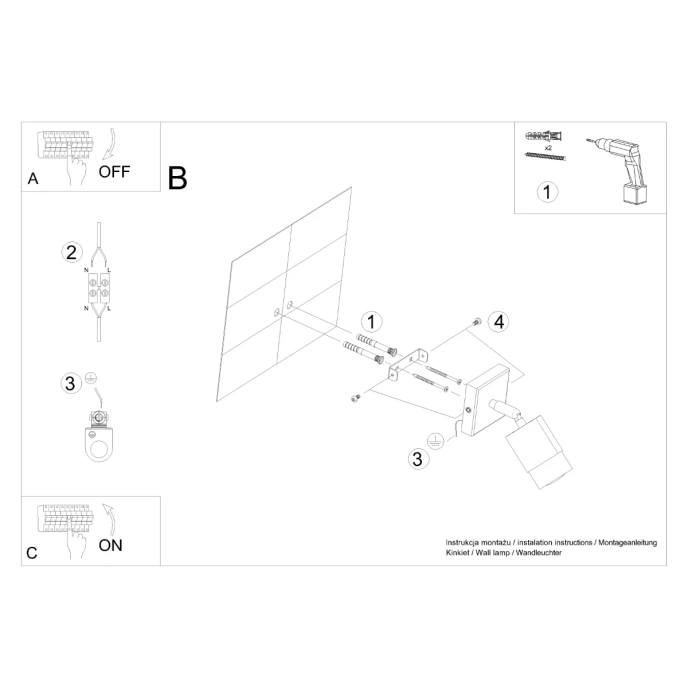 A OFF

B

x2

1

2
N L
N L

3

1

4

3

C ON

Instrukcja montażu / instalation instructions / Montageanleitung
Kinkiet / Wall lamp / Wandleuchter