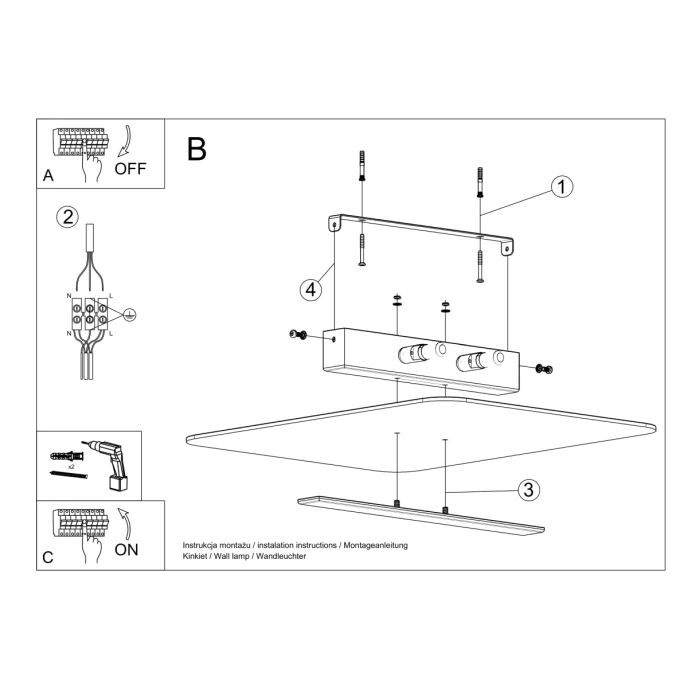 A
OFF

2

N
L
N
L

x2

C
ON

B

1

4

3

Instrukcja montażu / instalation instructions / Montageanleitung
Kinkiet / Wall lamp / Wandleuchter