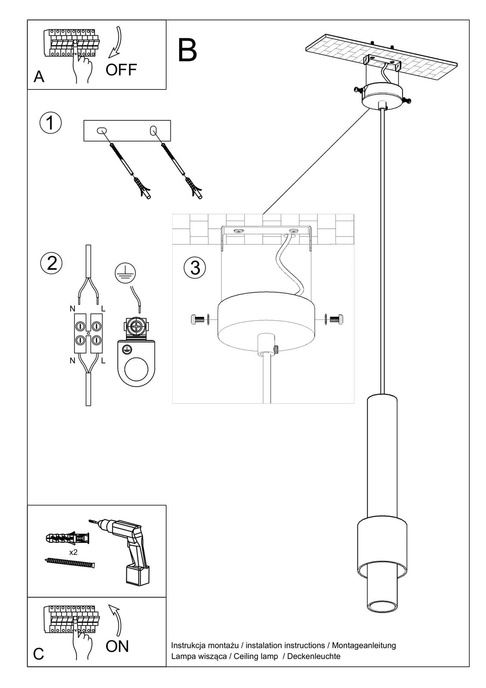 A

OFF

B

1

2

N

L

N

L

3

x2

C

ON

Instrukcja montażu / instalation instructions / Montageanleitung
Lampa wisząca / Ceiling lamp / Deckenleuchte