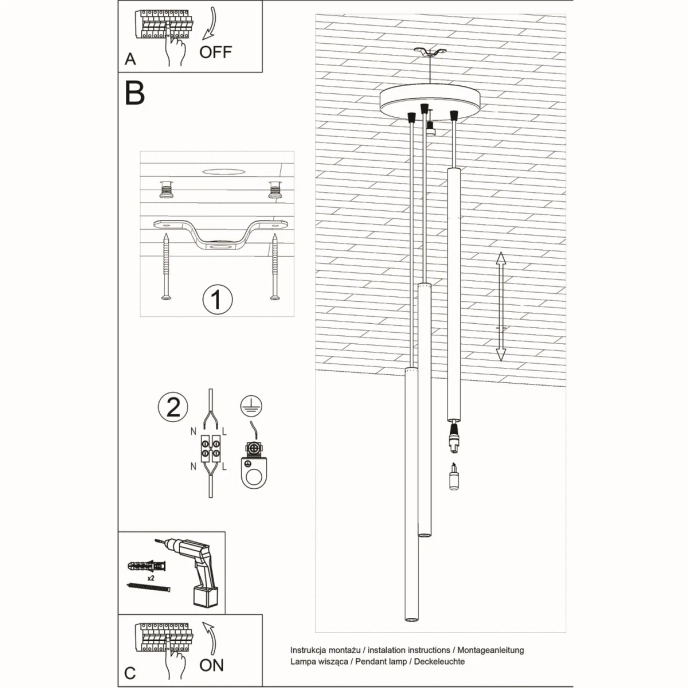 A OFF

B

1

2

N L

N L

x2

C ON

Instrukcja montażu / instalation instructions / Montageanleitung
Lampa wisząca / Pendant lamp / Deckeleuchte