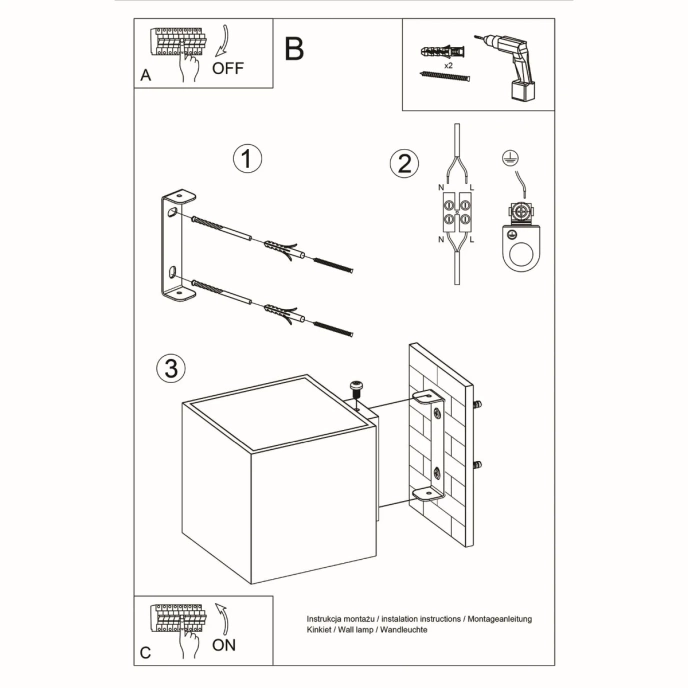 A
OFF
B
x2
1
2
N
L
N
L
3
C
ON
Instrukcja montażu / instalation instructions / Montageanleitung
Kinkiet / Wall lamp / Wandleuchte