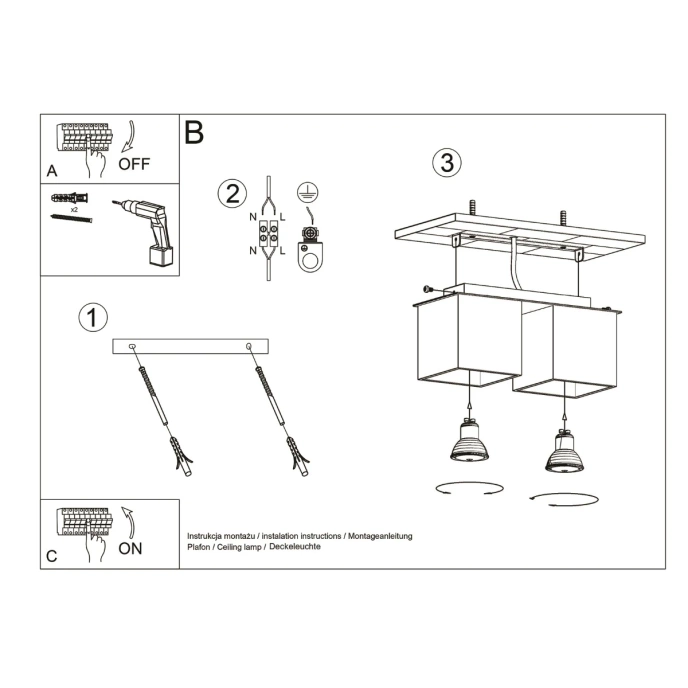 A
OFF

x2

B

2
N L
N L

3

1

C
ON

Instrukcja montażu / instalation instructions / Montageanleitung
Plafon / Ceiling lamp / Deckeleuchte