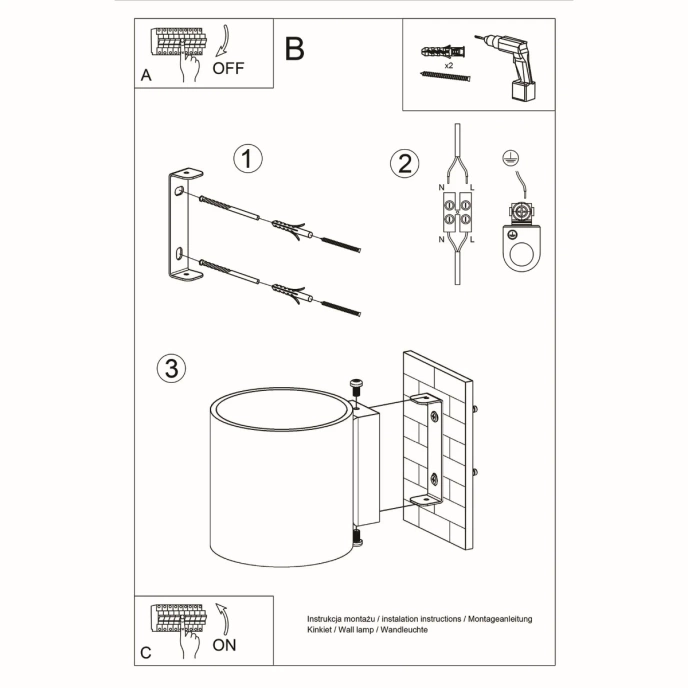 A
OFF
B
x2
1
2
N
L
N
L
3
C
ON
Instrukcja montażu / instalation instructions / Montageanleitung
Kinkiet / Wall lamp / Wandleuchte