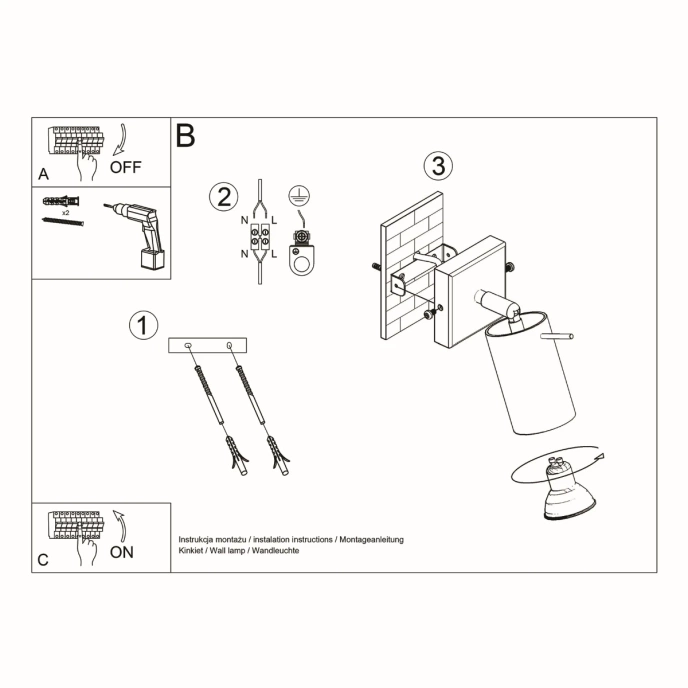 A
OFF
x2
B
2
N L
N L
3
1
C
ON
Instrukcja montażu / instalation instructions / Montageanleitung
Kinkiet / Wall lamp / Wandleuchte