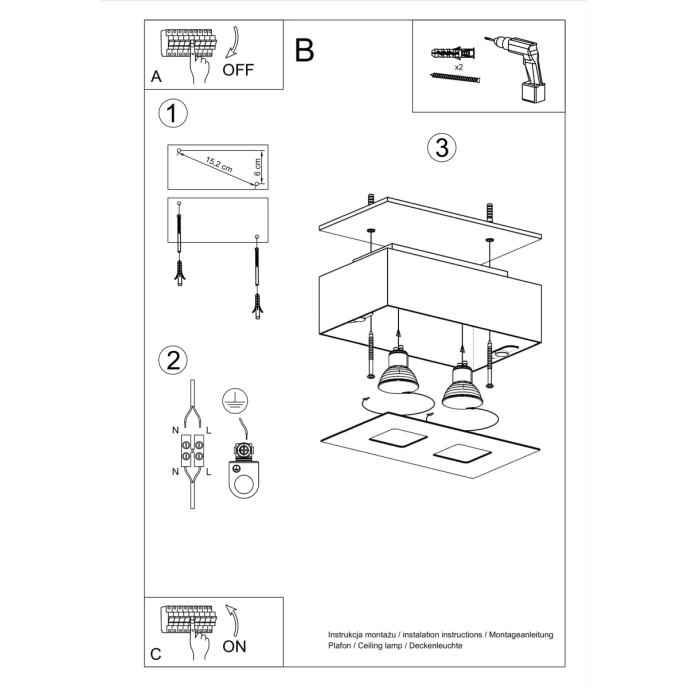 A
OFF

B

x2

1

15,2 cm
6 cm

3

2

N
L
N
L

C
ON

Instrukcja montażu / instalation instructions / Montageanleitung
Plafon / Ceiling lamp / Deckenleuchte