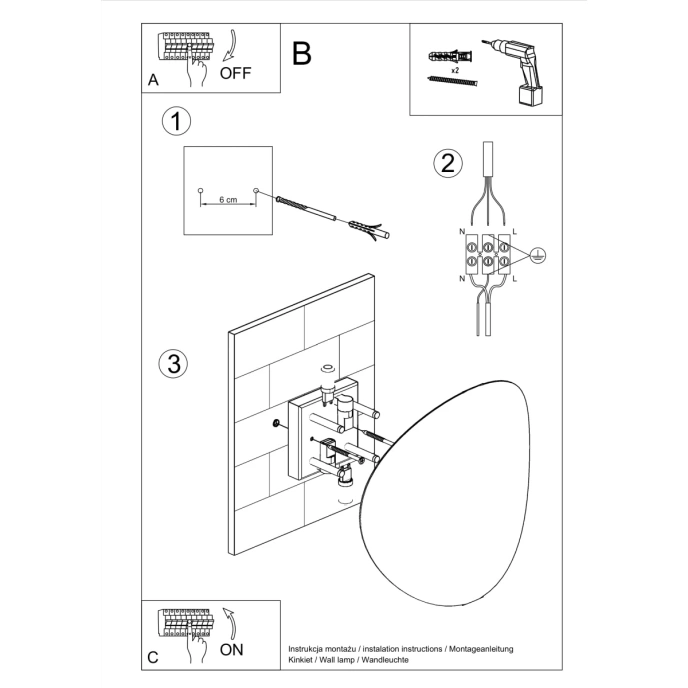 A
OFF
B
x2
1
6 cm
2
N
L
N
L
3
C
ON
Instrukcja montażu / instalation instructions / Montageanleitung
Kinkiet / Wall lamp / Wandleuchte