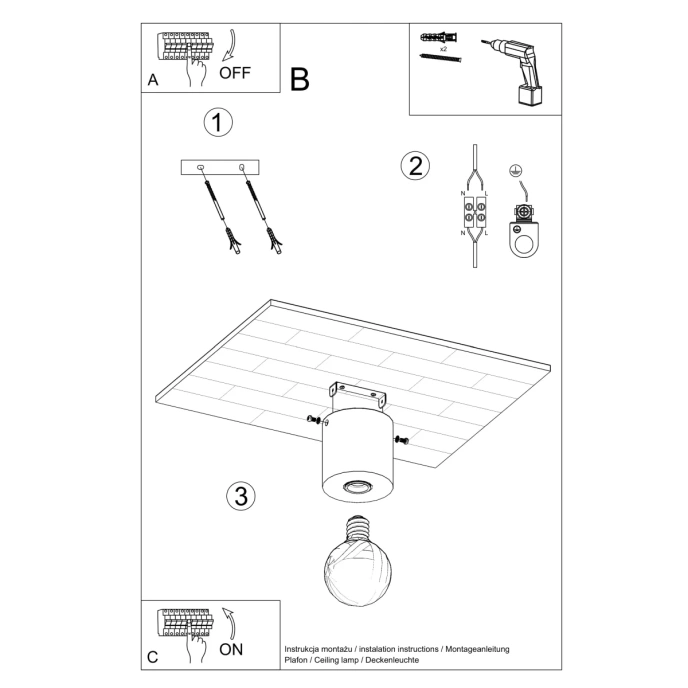 A
OFF

B

x2

1

2

N L
N L

3

C
ON

Instrukcja montażu / instalation instructions / Montageanleitung
Plafon / Ceiling lamp / Deckenleuchte