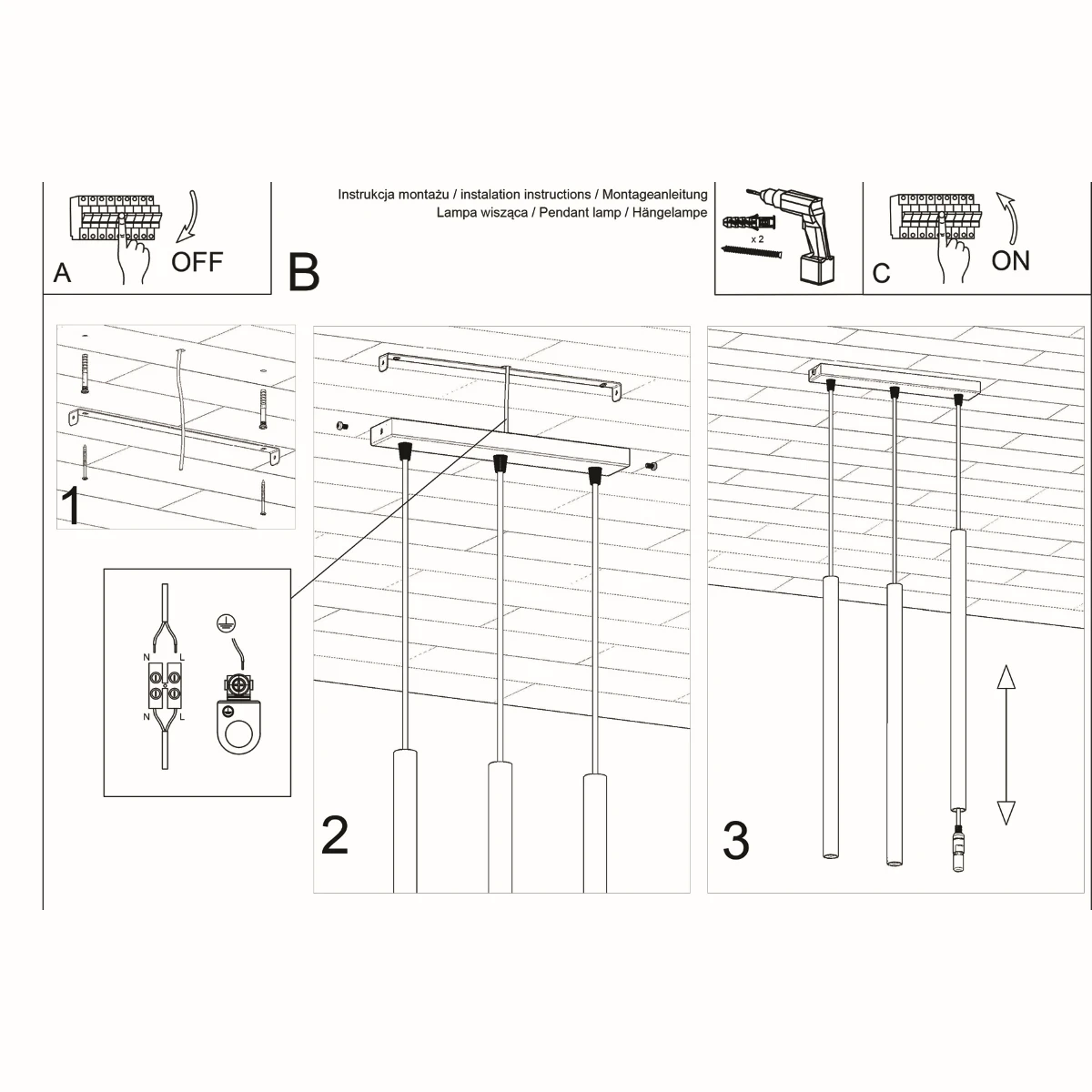 A
OFF

B

Instrukcja montażu / instalation instructions / Montageanleitung
Lampa wisząca / Pendant lamp / Hängelampe

x 2

C
ON

1

N L
N L

2

3