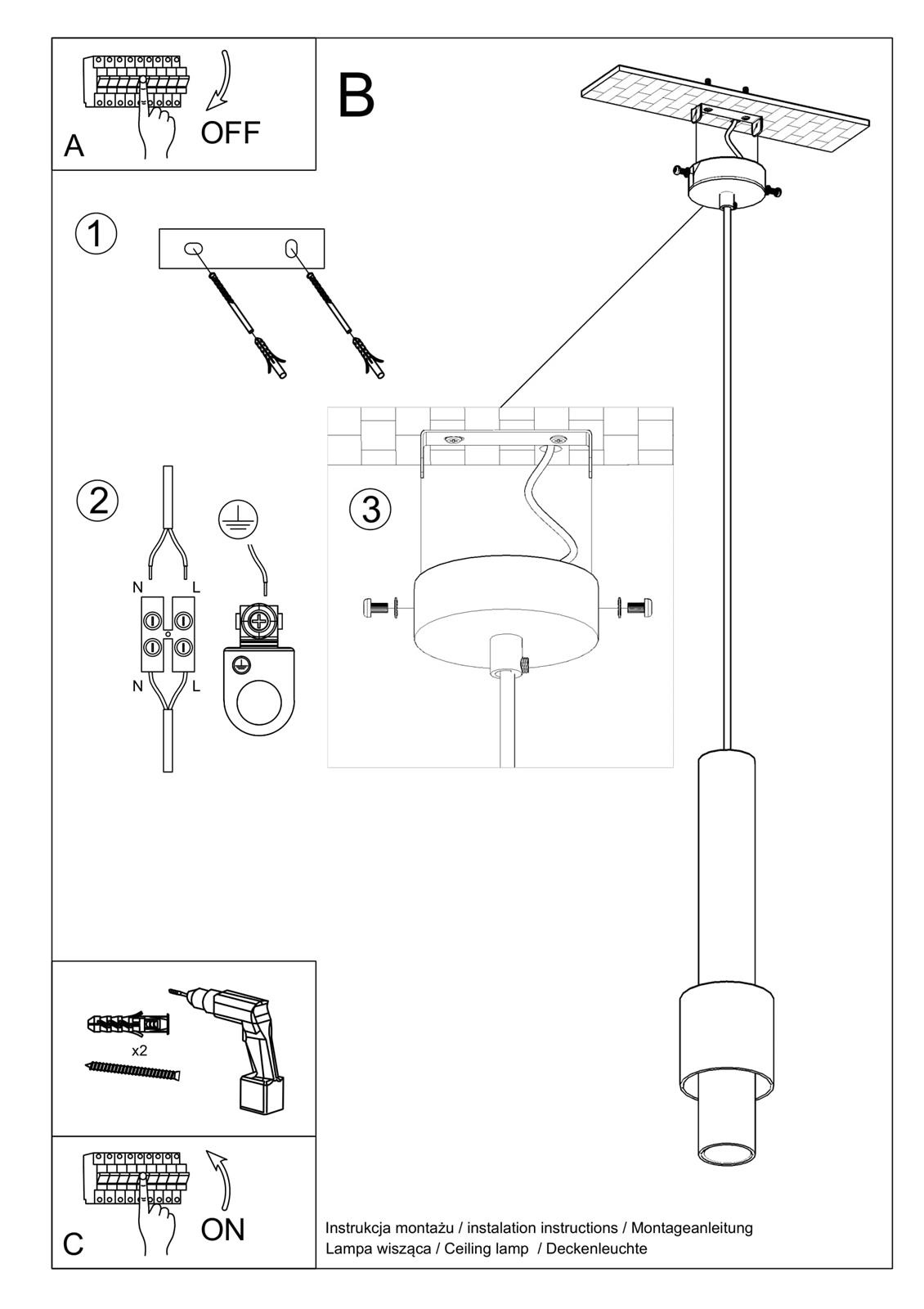 A
OFF

B

1

2

N L

N L

3

x2

C
ON

Instrukcja montażu / instalation instructions / Montageanleitung
Lampa wisząca / Ceiling lamp / Deckenleuchte