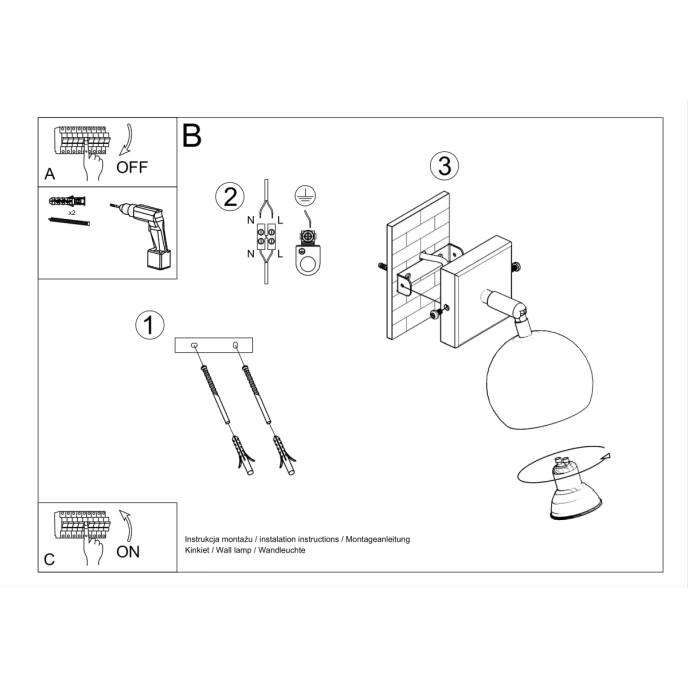 A
OFF

x2

B

2
N L
N L

3

1

C
ON

Instrukcja montażu / instalation instructions / Montageanleitung
Kinkiet / Wall lamp / Wandleuchte