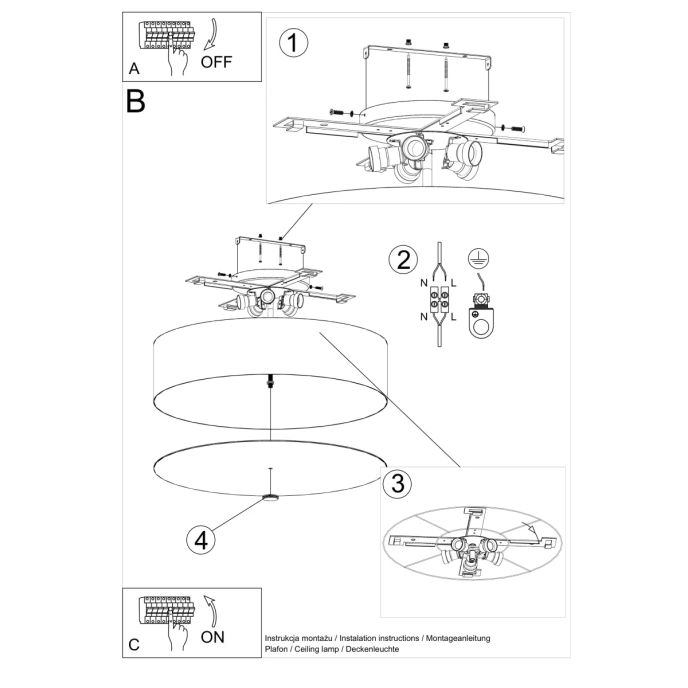 A
OFF
B
1
2
N
L
N
L
3
4
C
ON
Instrukcja montażu / Instalation instructions / Montageanleitung
Plafon / Ceiling lamp / Deckenleuchte