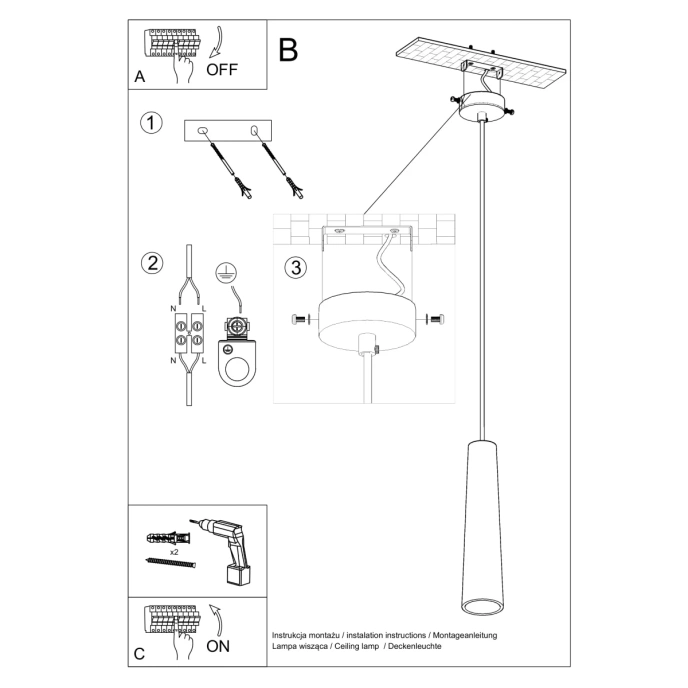 A
OFF

B

1

2

N L

N L

3

x2

C
ON

Instrukcja montażu / instalation instructions / Montageanleitung
Lampa wisząca / Ceiling lamp / Deckenleuchte