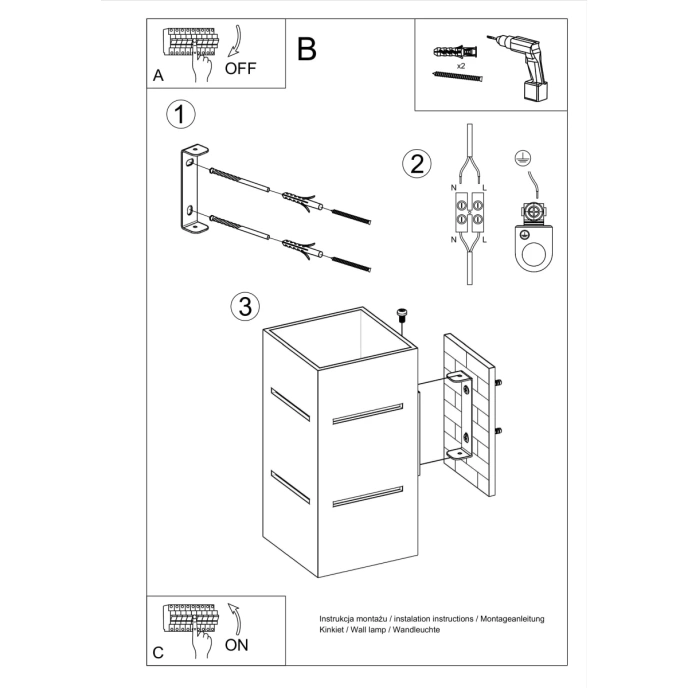 A
OFF

B

x2

1

2

N
L
N
L

3

C
ON

Instrukcja montażu / instalation instructions / Montageanleitung
Kinkiet / Wall lamp / Wandleuchte