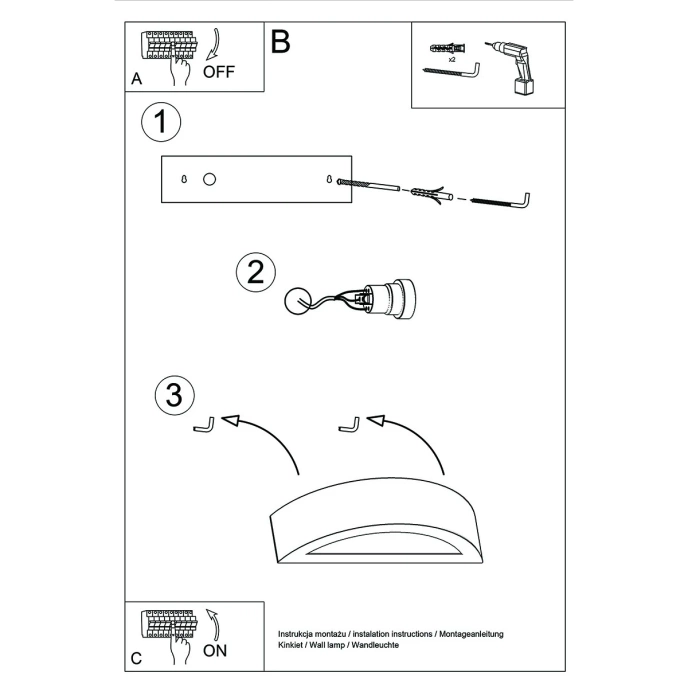 A OFF

B

x2

1

2

3

C ON

Instrukcja montażu / instalation instructions / Montageanleitung
Kinkiet / Wall lamp / Wandleuchte