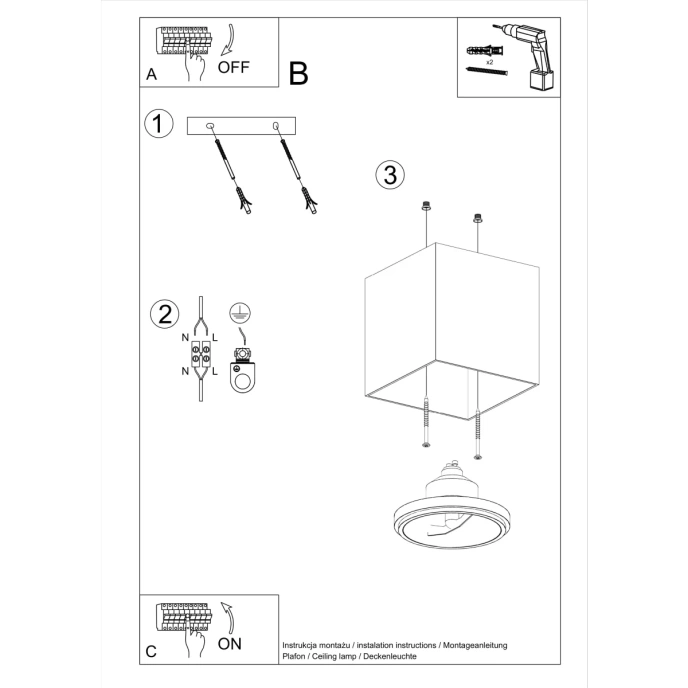 A
OFF
B
x2
1
3
2
N
L
N
L
C
ON
Instrukcja montażu / instalation instructions / Montageanleitung
Plafon / Ceiling lamp / Deckenleuchte