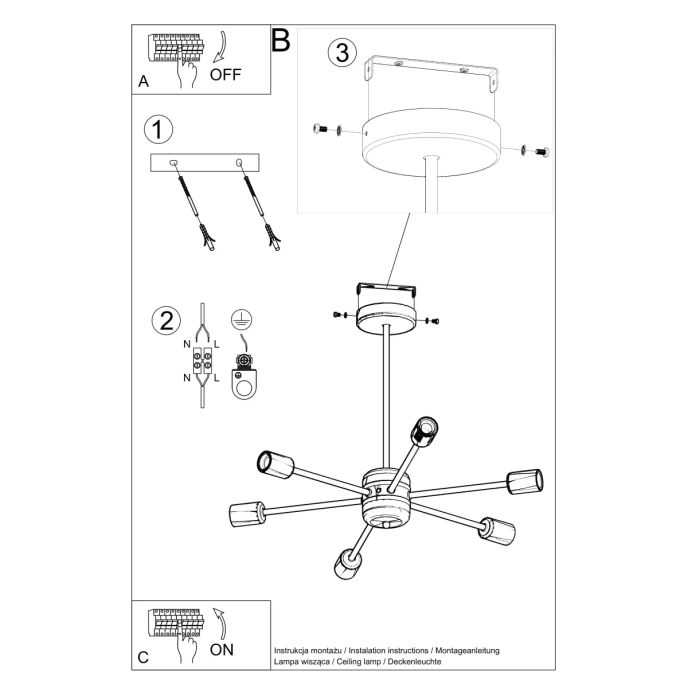 A
OFF
B
3
1
2
N
L
N
L
C
ON
Instrukcja montażu / Instalation instructions / Montageanleitung
Lampa wisząca / Ceiling lamp / Deckenleuchte