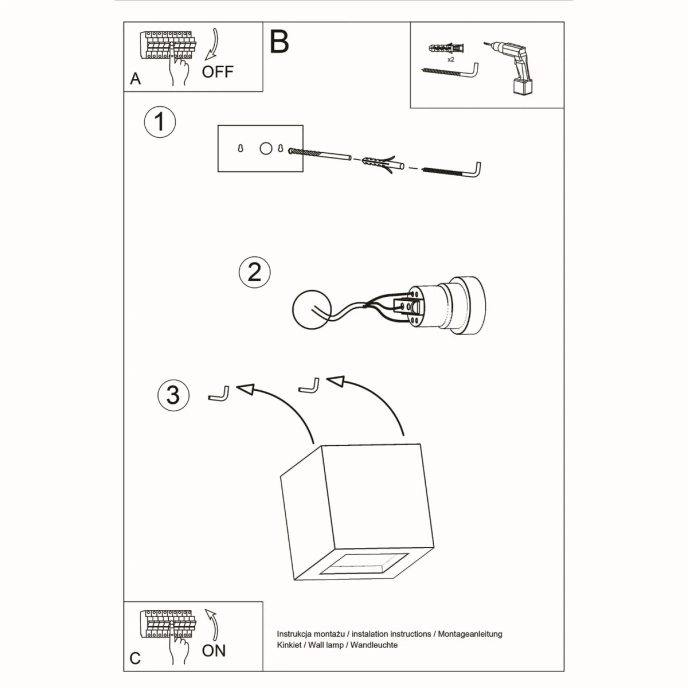 A
OFF
B
x2
1
2
3
C
ON
Instrukcja montażu / instalation instructions / Montageanleitung
Kinkiet / Wall lamp / Wandleuchte