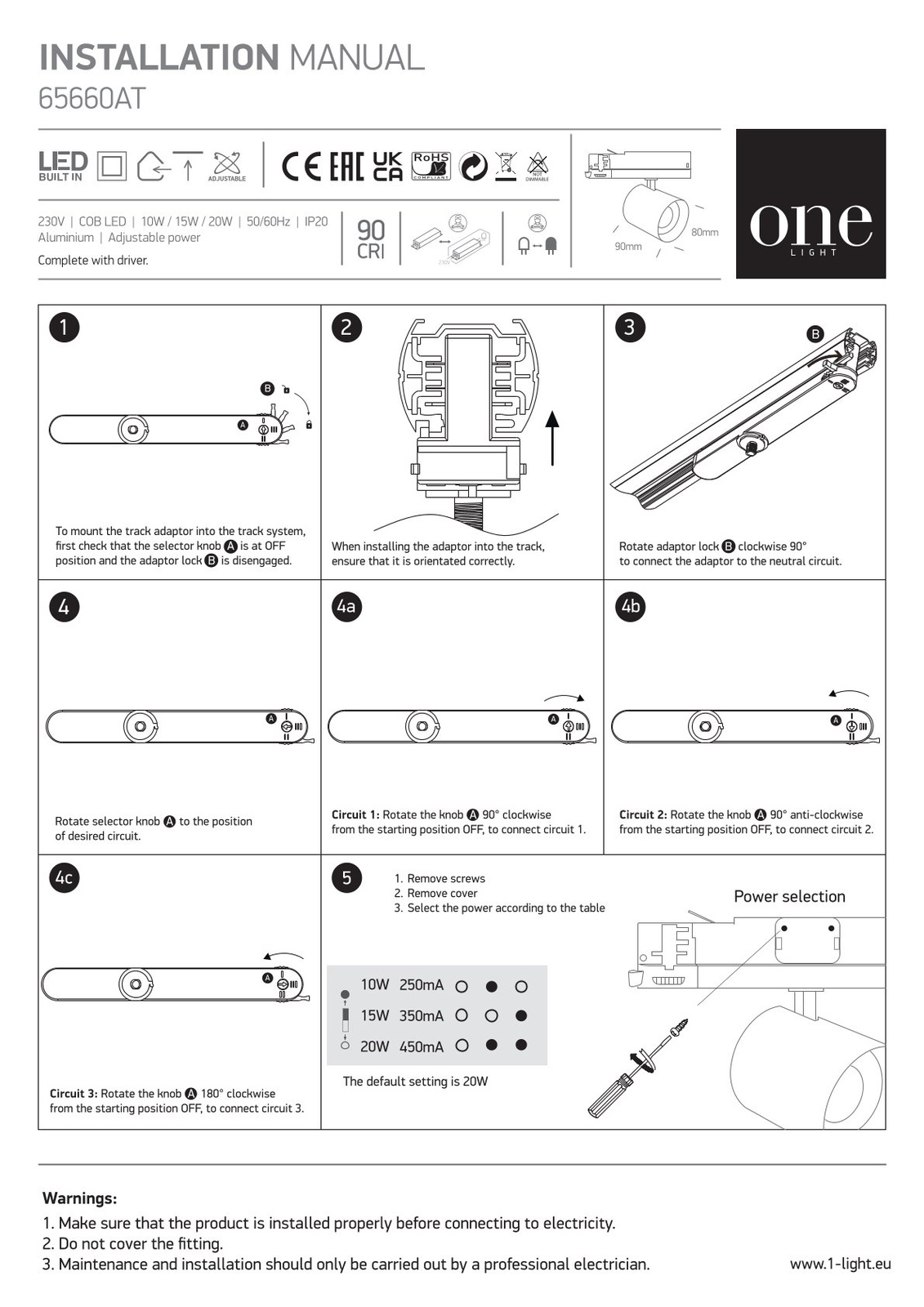 INSTALLATION MANUAL
65660AT

LED BUILT IN ADJUSTABLE CE EAC UK CA RoHS COMPLIANT NOT DIMMABLE

230V | COB LED | 10W / 15W / 20W | 50/60Hz | IP20
Aluminium | Adjustable power
Complete with driver.

90 CRI

230V

90mm 80mm

one LIGHT

1
B A
To mount the track adaptor into the track system, first check that the selector knob A is at OFF position and the adaptor lock B is disengaged.

2
When installing the adaptor into the track, ensure that it is orientated correctly.

3
B
Rotate adaptor lock B clockwise 90° to connect the adaptor to the neutral circuit.

4
A
Rotate selector knob A to the position of desired circuit.

4a
A
Circuit 1: Rotate the knob A 90° clockwise from the starting position OFF, to connect circuit 1.

4b
A
Circuit 2: Rotate the knob A 90° anti-clockwise from the starting position OFF, to connect circuit 2.

4c
A
Circuit 3: Rotate the knob A 180° clockwise from the starting position OFF, to connect circuit 3.

5
1. Remove screws
2. Remove cover
3. Select the power according to the table

Power selection

| 10W | 250mA | ○ | ● | ○ |
|---|---|---|---|---|
| 15W | 350mA | ○ | ○ | ● |
| 20W | 450mA | ○ | ● | ● |

The default setting is 20W

Warnings:
1. Make sure that the product is installed properly before connecting to electricity.
2. Do not cover the fitting.
3. Maintenance and installation should only be carried out by a professional electrician.

www.1-light.eu