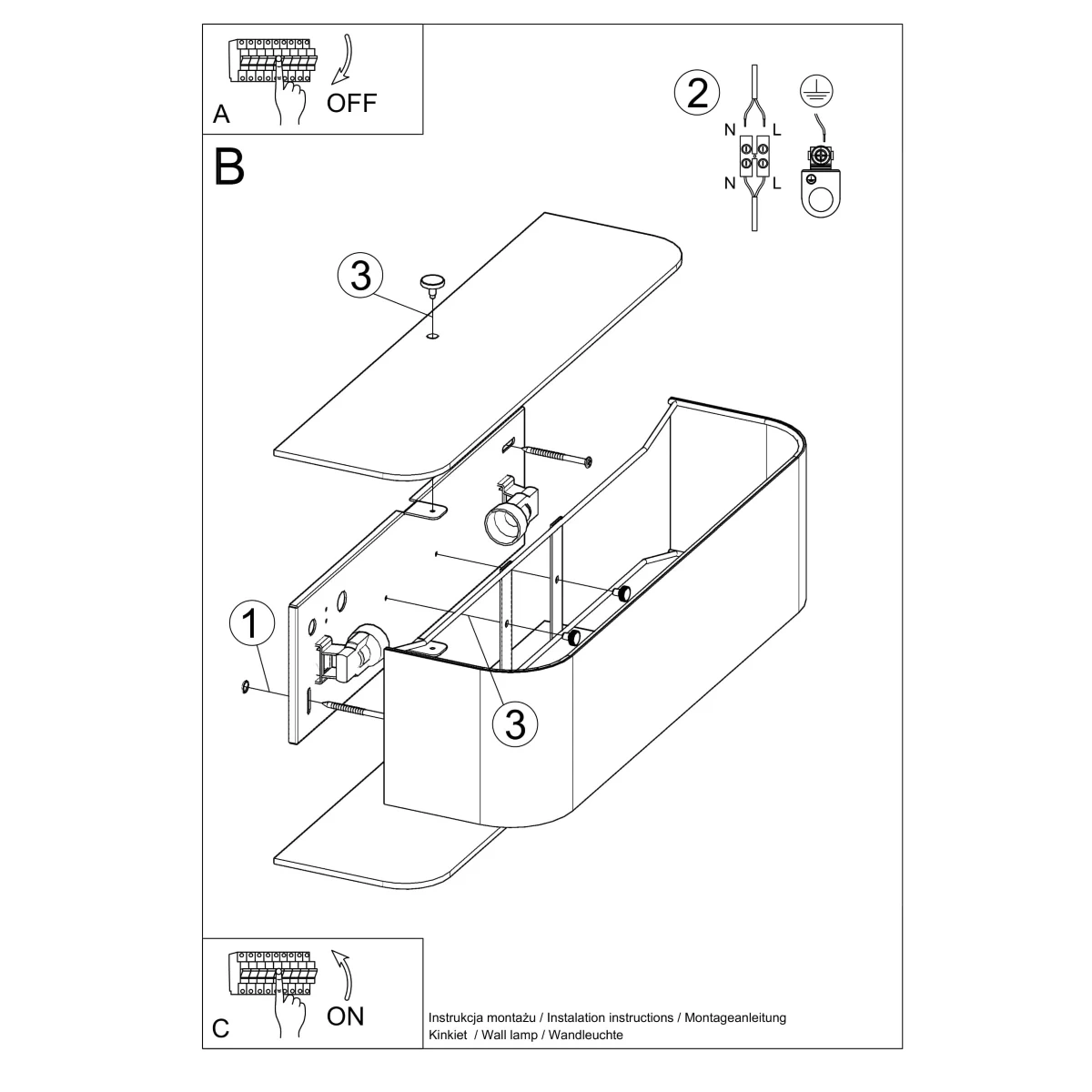 A
OFF

B

2
N
L
N
L

3

1

3

C
ON

Instrukcja montażu / Instalation instructions / Montageanleitung
Kinkiet / Wall lamp / Wandleuchte