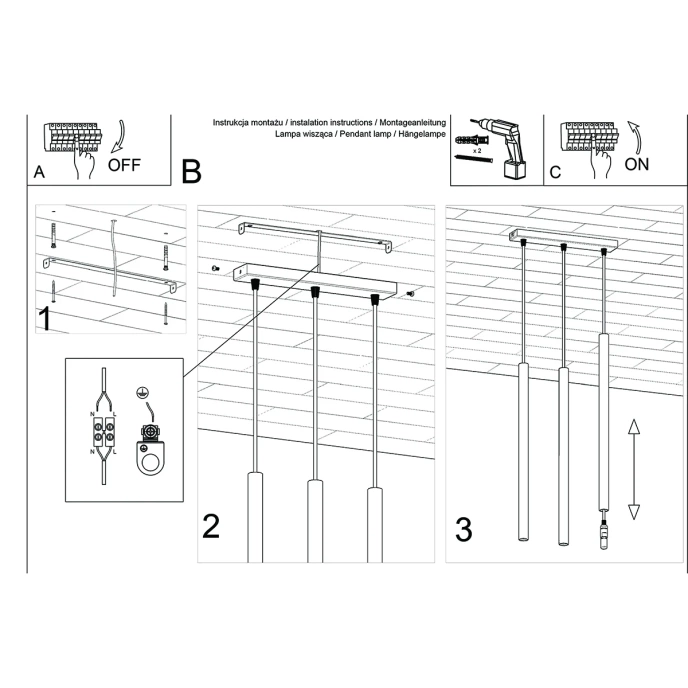 A
OFF

B

Instrukcja montażu / instalation instructions / Montageanleitung
Lampa wisząca / Pendant lamp / Hängelampe

x 2

C
ON

1

N L
N L

2

3