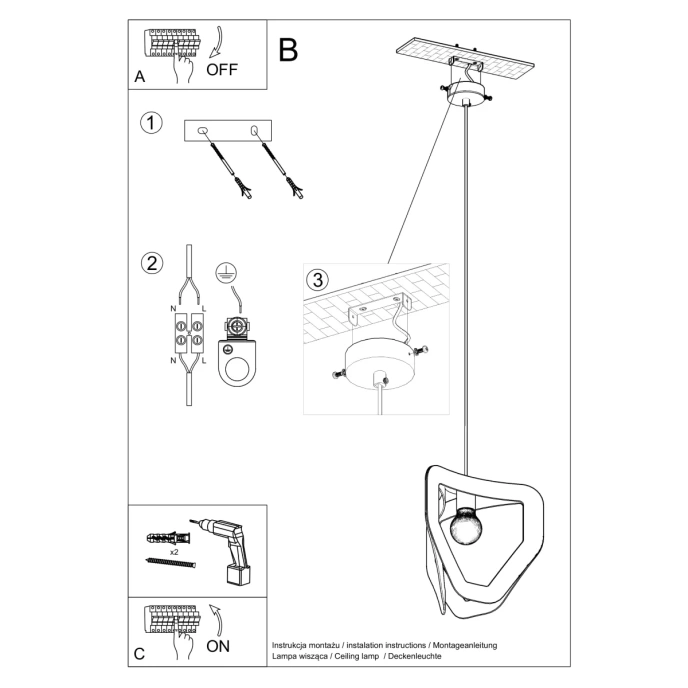 A
OFF

B

1

2

N
L
N
L

3

x2

C
ON

Instrukcja montażu / instalation instructions / Montageanleitung
Lampa wisząca / Ceiling lamp / Deckenleuchte