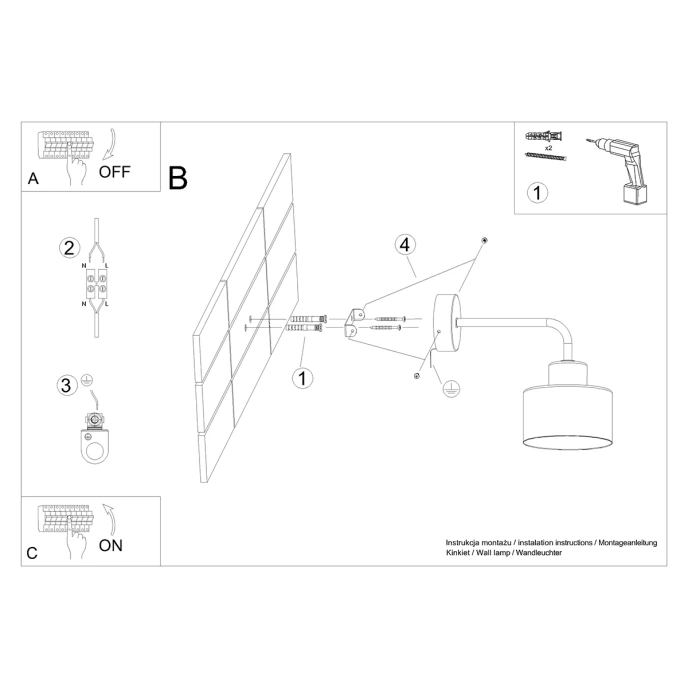 A
OFF

B

x2

1

2
N L
N L

3

4

1

C
ON

Instrukcja montażu / instalation instructions / Montageanleitung
Kinkiet / Wall lamp / Wandleuchter