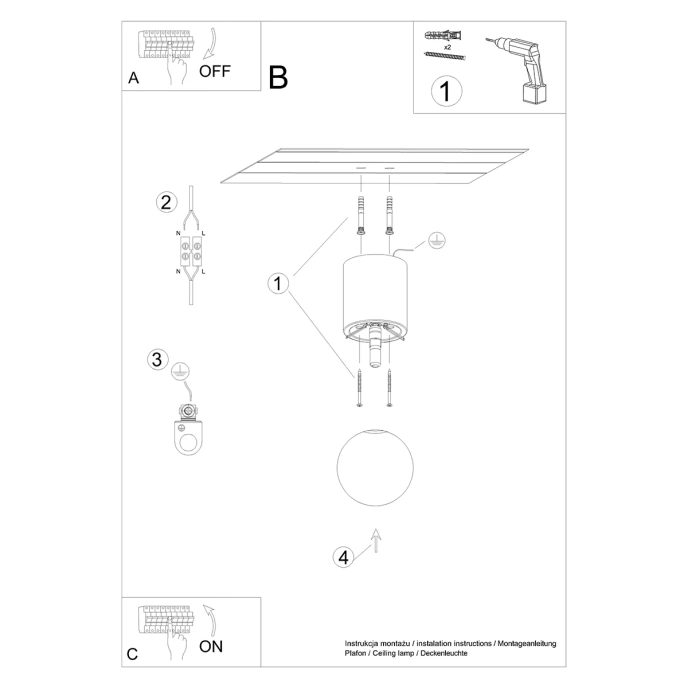 A
OFF
B
x2
1
2
N
L
N
L
1
3
4
C
ON
Instrukcja montażu / instalation instructions / Montageanleitung
Plafon / Ceiling lamp / Deckenleuchte