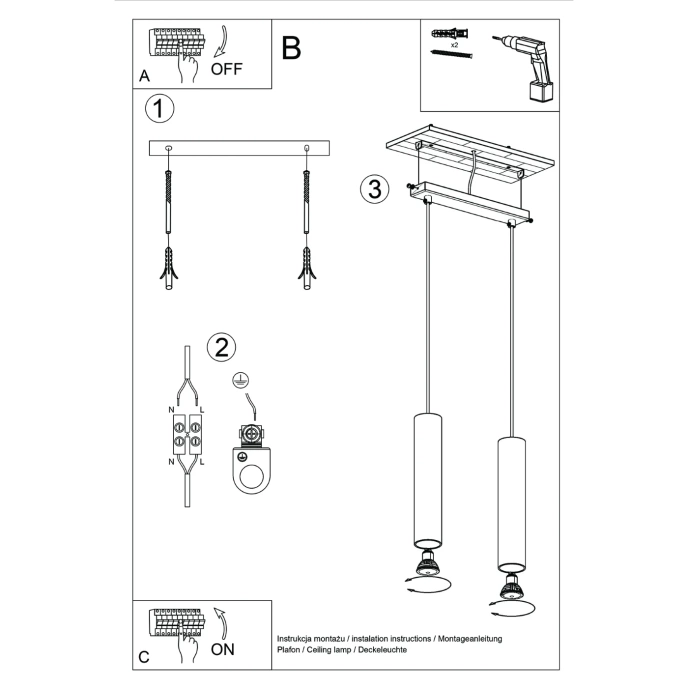 A
OFF

B

x2

1

3

2

N L
N L

C
ON

Instrukcja montażu / instalation instructions / Montageanleitung
Plafon / Ceiling lamp / Deckeleuchte