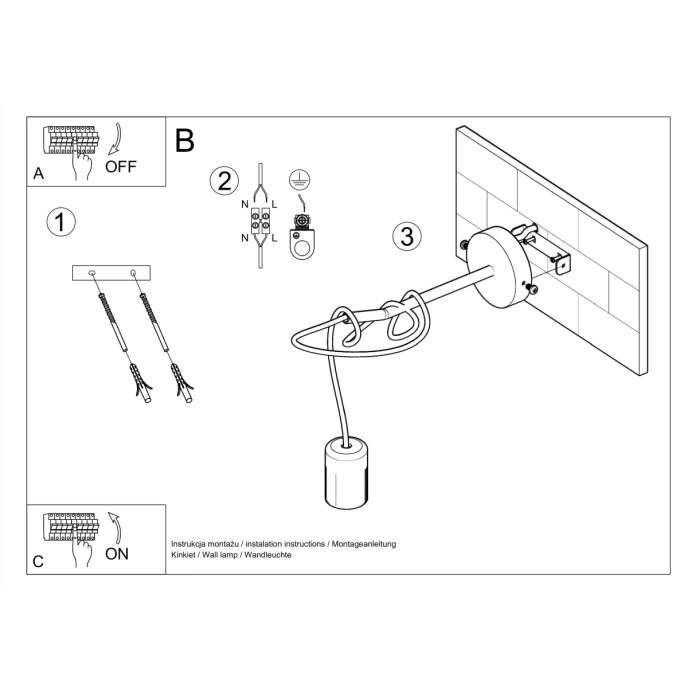 A
OFF

B

1

2
N L
N L

3

C
ON

Instrukcja montażu / instalation instructions / Montageanleitung
Kinkiet / Wall lamp / Wandleuchte